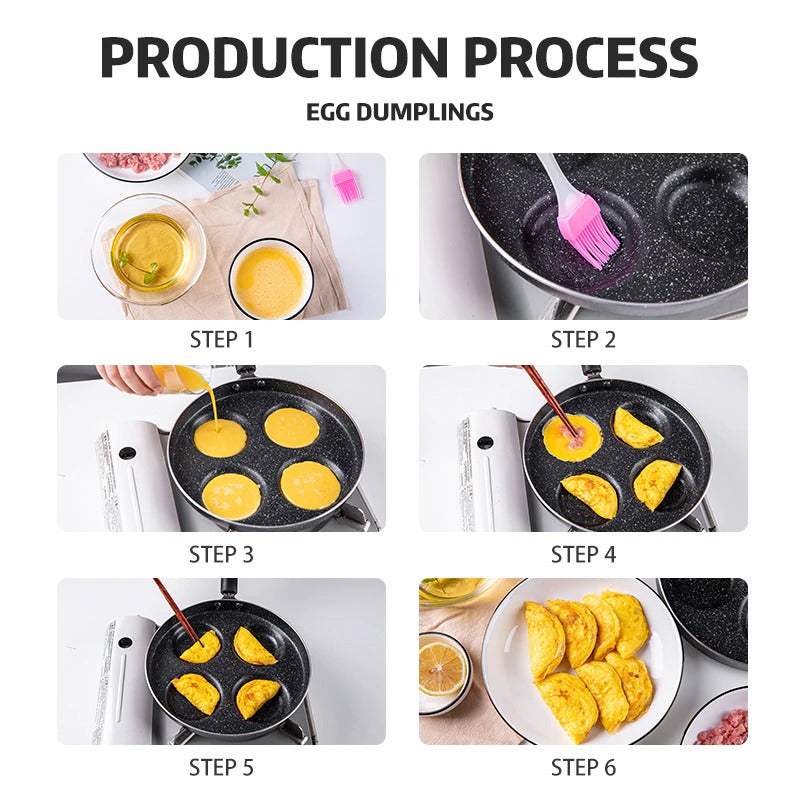 PRODUCTION PROCESS

EGG DUMPLINGS

STEP 1

STEP 2

STEP 3

STEP 4

STEP 5

STEP 6